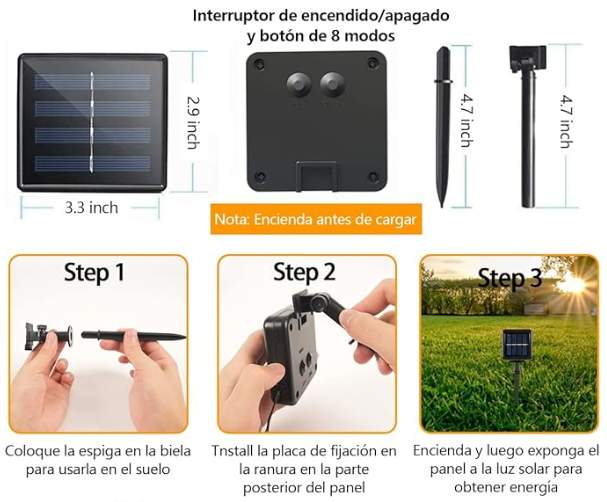 Interruptor de encendido/apagado y botón de 8 modos

2.9 inch

3.3 inch

4.7 inch

4.7 inch

Nota: Encienda antes de cargar

Step 1

Step 2

Step 3

Coloque la espiga en la biela para usarla en el suelo

Tnstall la placa de fijación en la ranura en la parte posterior del panel

Encienda y luego exponga el panel a la luz solar para obtener energía